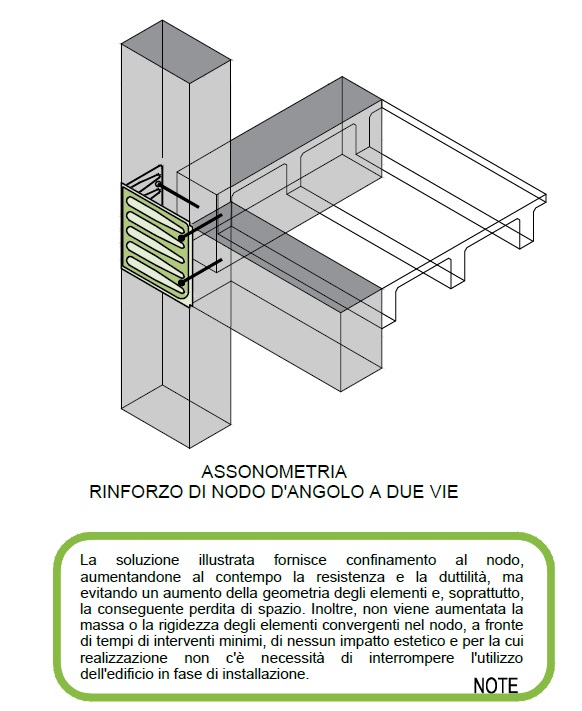 ASSONOMETRIA
RINFORZO DI NODO D'ANGOLO A DUE VIE

La soluzione illustrata fornisce confinamento al nodo, aumentandone al contempo la resistenza e la duttilità, ma evitando un aumento della geometria degli elementi e, soprattutto, la conseguente perdita di spazio. Inoltre, non viene aumentata la massa o la rigidezza degli elementi convergenti nel nodo, a fronte di tempi di interventi minimi, di nessun impatto estetico e per la cui realizzazione non c'è necessità di interrompere l'utilizzo dell'edificio in fase di installazione.

NOTE