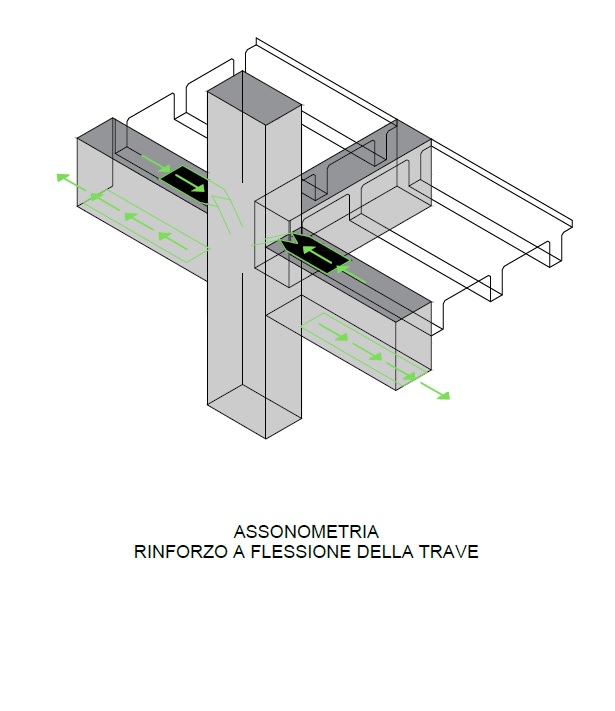 ASSONOMETRIA
RINFORZO A FLESSIONE DELLA TRAVE